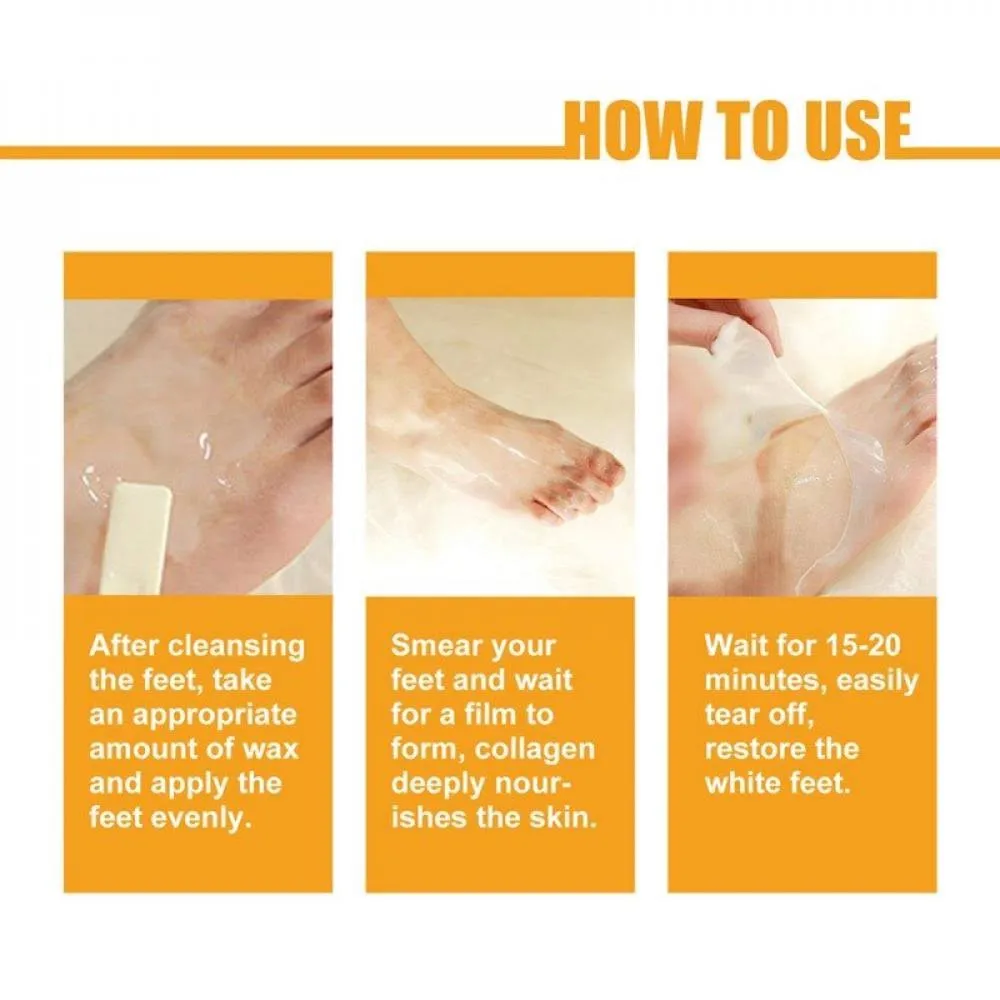 HOW TO USE

After cleansing the feet, take an appropriate amount of wax and apply the feet evenly.

Smear your feet and wait for a film to form, collagen deeply nourishes the skin.

Wait for 15-20 minutes, easily tear off, restore the white feet.